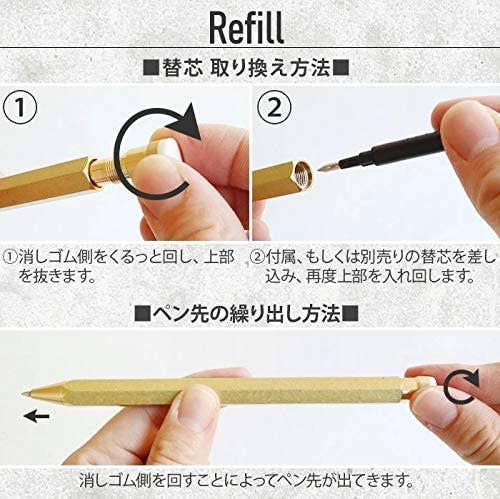 Refill

■替芯 取り換え方法■

①

②

①消しゴム側をくるっと回し、上部を抜きます。

②付属、もしくは別売りの替芯を差し込み、再度上部を入れ回します。

■ペン先の繰り出し方法■

消しゴム側を回すことによってペン先が出てきます。